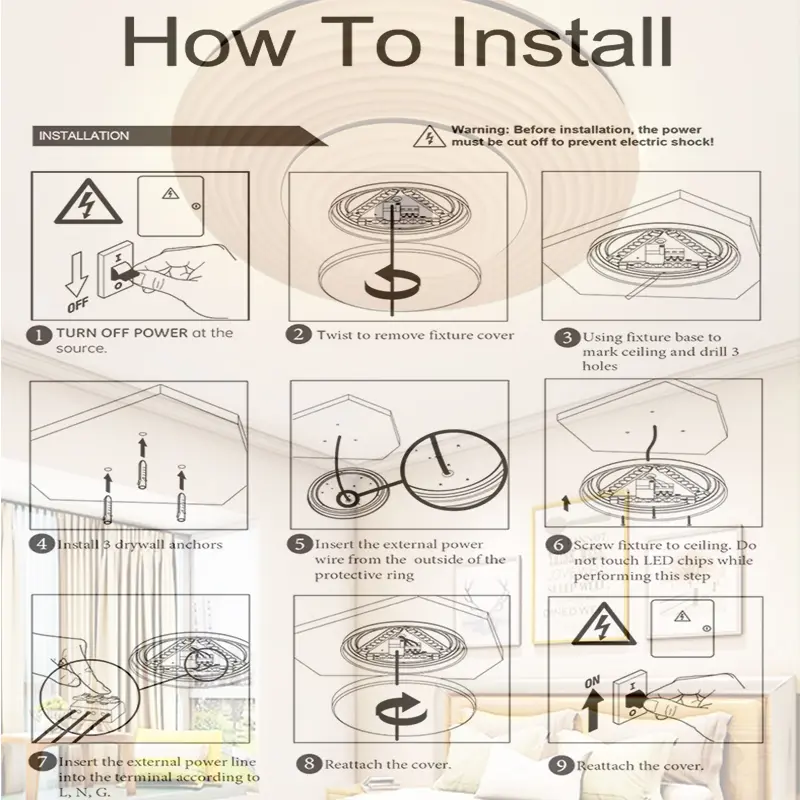 How To Install

INSTALLATION

Warning: Before installation, the power must be cut off to prevent electric shock!

OFF

1 TURN OFF POWER at the source.

2 Twist to remove fixture cover

3 Using fixture base to mark ceiling and drill 3 holes

4 Install 3 drywall anchors

5 Insert the external power wire from the outside of the protective ring

6 Screw fixture to ceiling. Do not touch LED chips while performing this step

ON

7 Insert the external power line into the terminal according to L, N, G.

8 Reattach the cover.

9 Reattach the cover.