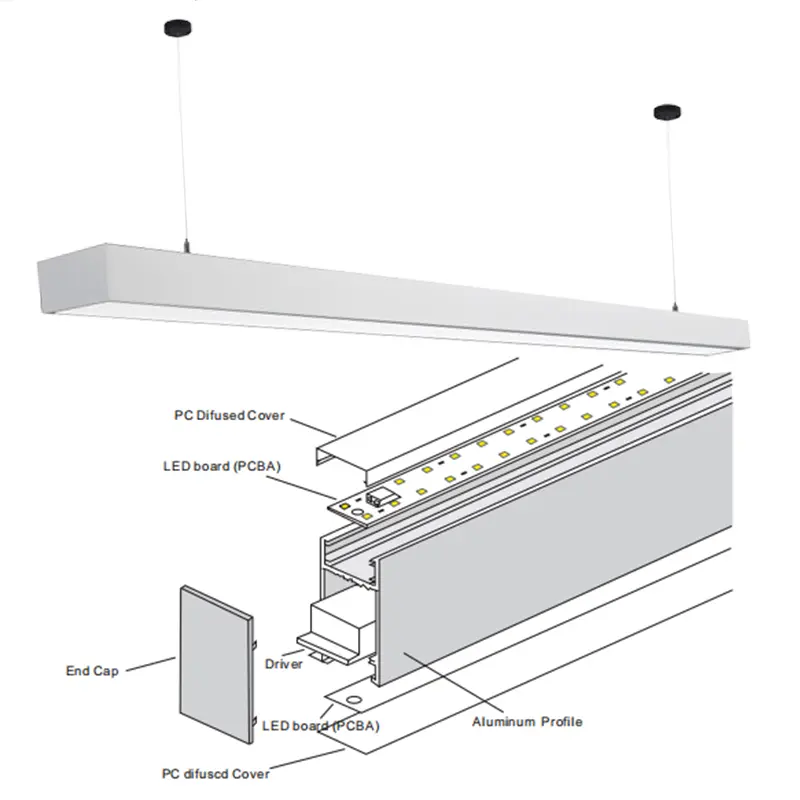 PC Difused Cover

LED board (PCBA)

End Cap

Driver

LED board (PCBA)

Aluminum Profile

PC difuscd Cover