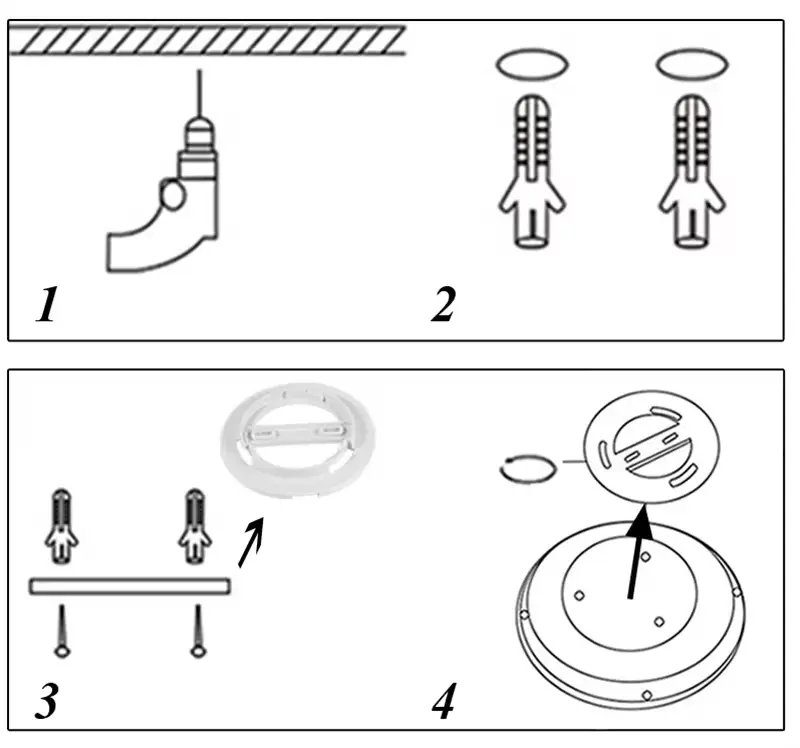 1

2

3

4