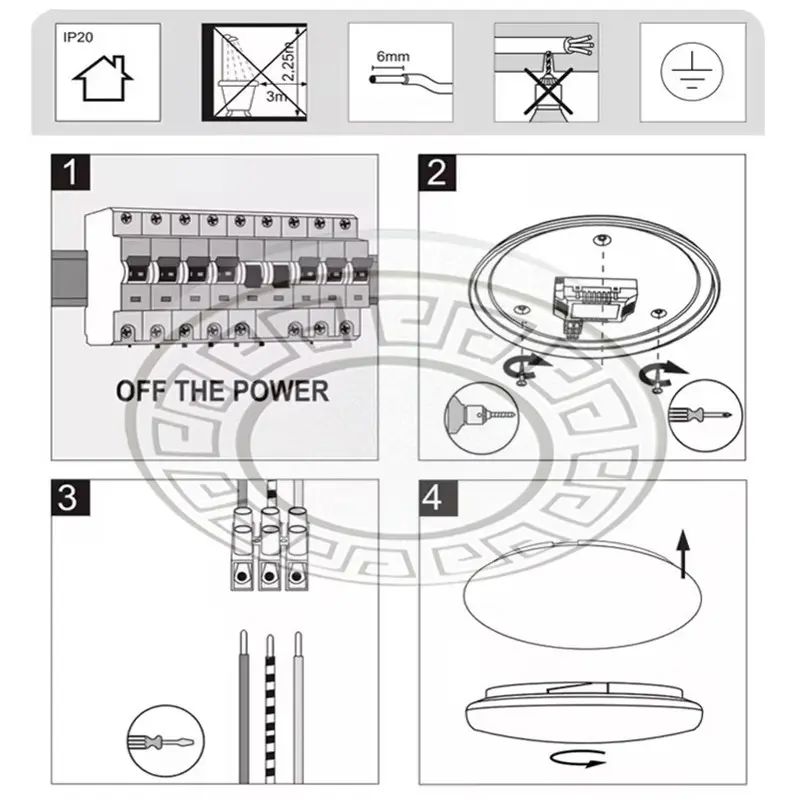 IP20

2.25m

3m

6mm

1

OFF THE POWER

2

3

4