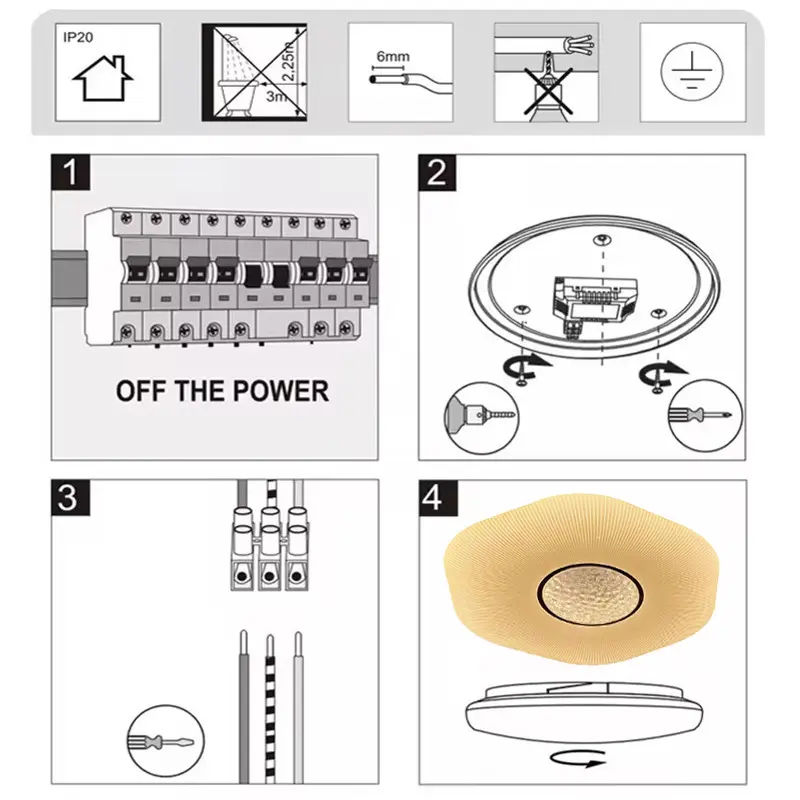 IP20

2.25m
3m

6mm

1

OFF THE POWER

2

3

4