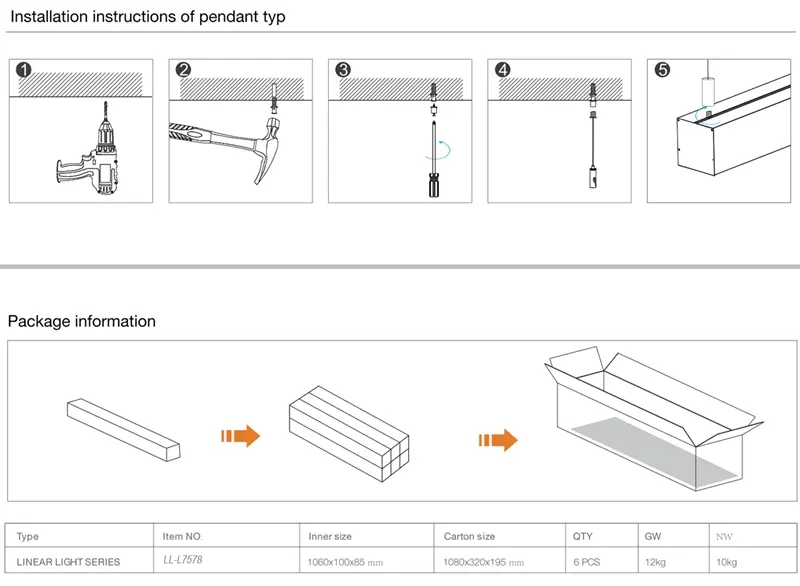 Installation instructions of pendant typ

1

2

3

4

5

Package information

| Type | Item NO. | Inner size | Carton size | QTY | GW | NW |
|---|---|---|---|---|---|---|
| LINEAR LIGHT SERIES | LL-L7578 | 1060x100x85 mm | 1080x320x195 mm | 6 PCS | 12kg | 10kg |