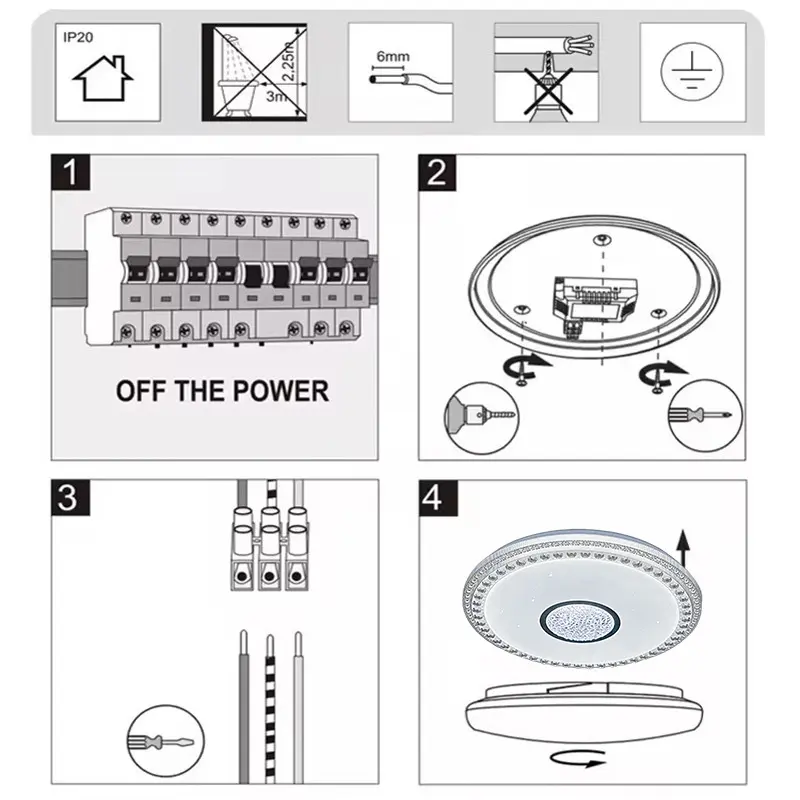 IP20

2.25m

3m

6mm

1

OFF THE POWER

2

3

4