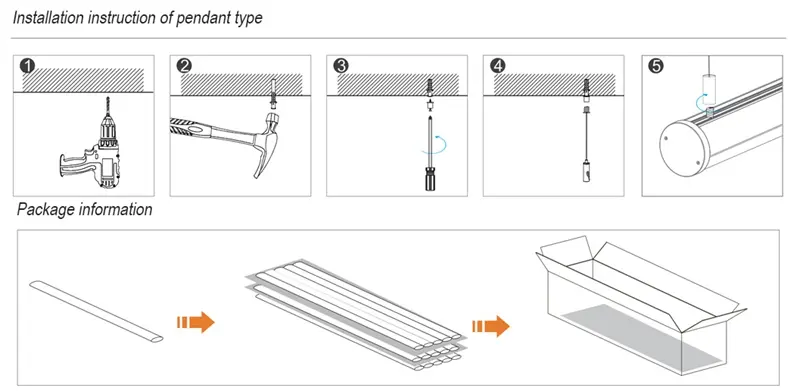 Installation instruction of pendant type

1

2

3

4

5

Package information