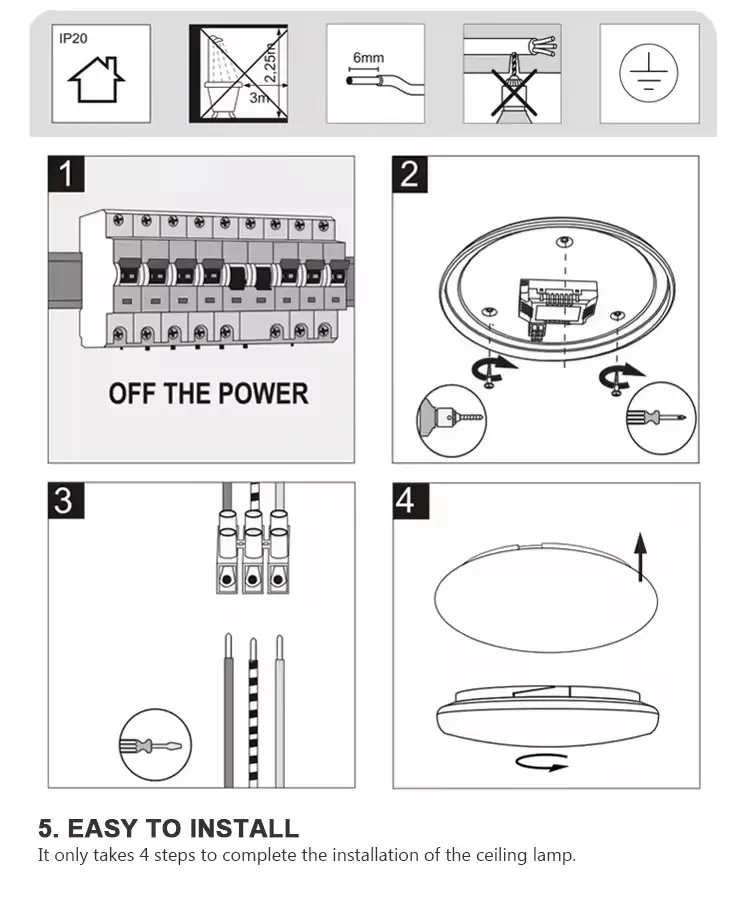 IP20

2.25m

3m

6mm

1

OFF THE POWER

2

3

4

5. EASY TO INSTALL

It only takes 4 steps to complete the installation of the ceiling lamp.