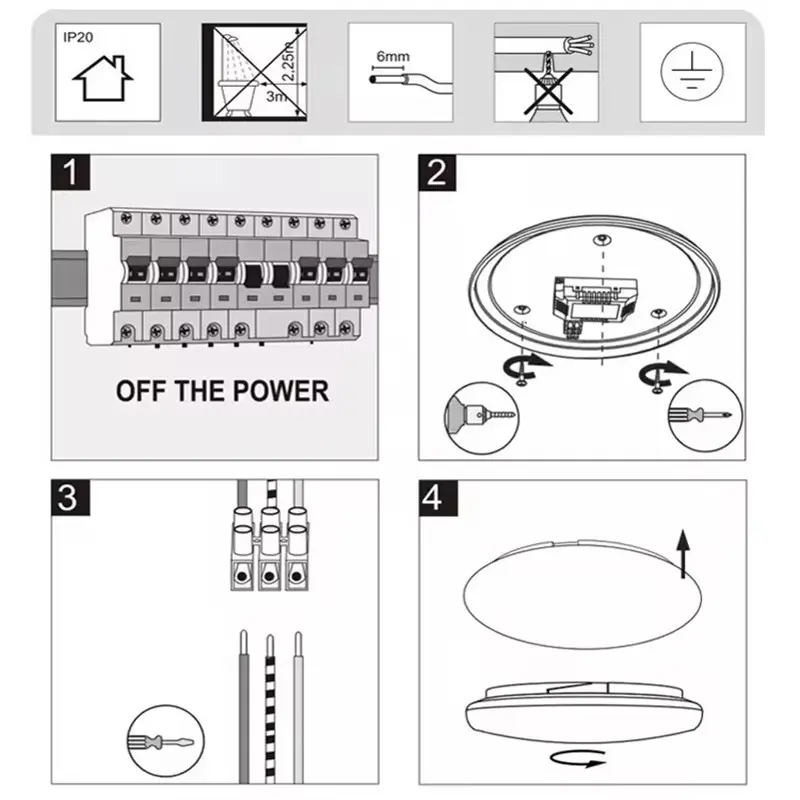 IP20

2.25m
3m

6mm

1

OFF THE POWER

2

3

4