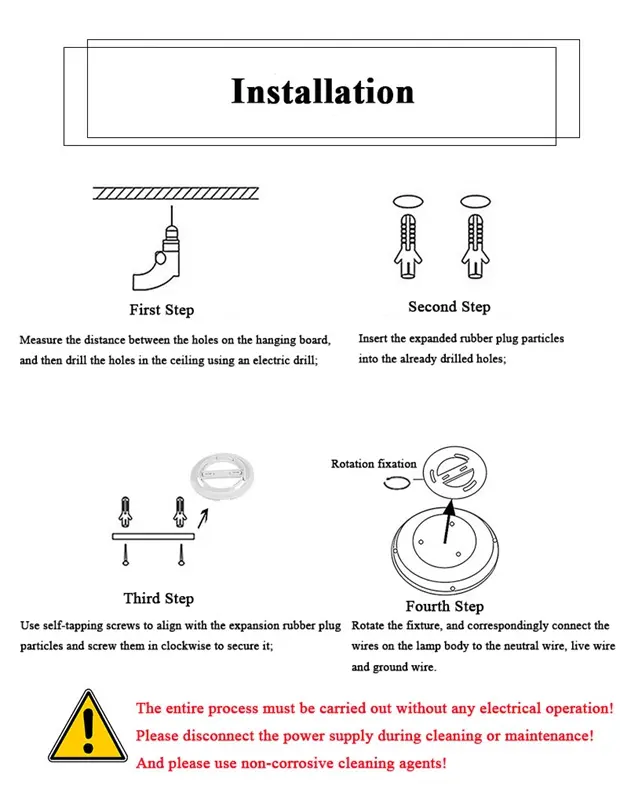 Installation

First Step

Measure the distance between the holes on the hanging board, and then drill the holes in the ceiling using an electric drill;

Second Step

Insert the expanded rubber plug particles into the already drilled holes;

Third Step

Use self-tapping screws to align with the expansion rubber plug particles and screw them in clockwise to secure it;

Rotation fixation

Fourth Step

Rotate the fixture, and correspondingly connect the wires on the lamp body to the neutral wire, live wire and ground wire.

The entire process must be carried out without any electrical operation!
Please disconnect the power supply during cleaning or maintenance!
And please use non-corrosive cleaning agents!